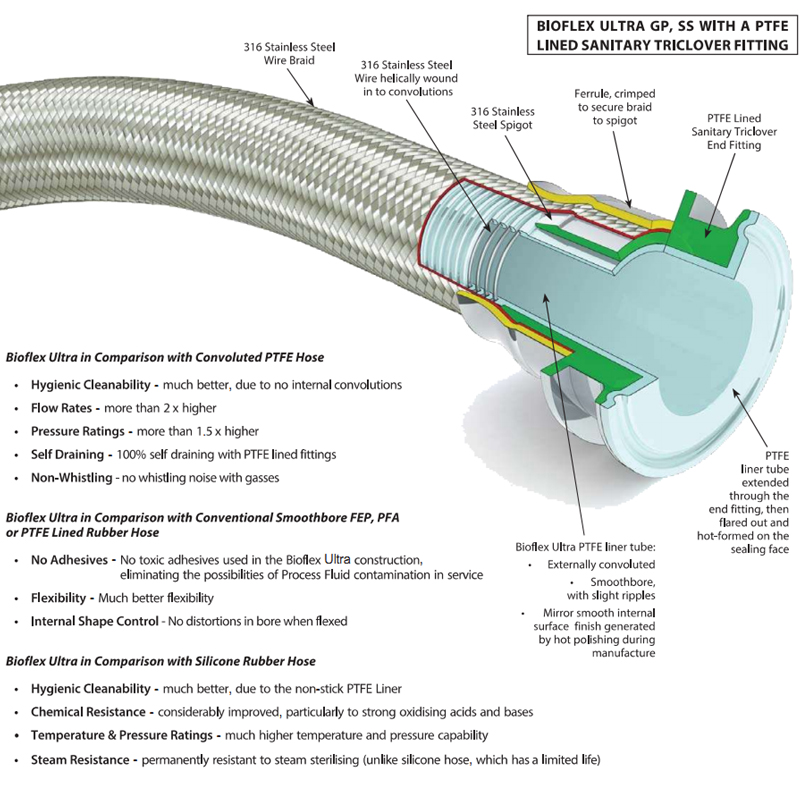 BIOFLEX ULTRA GP, SS WITH A PTFE LINED SANITARY TRICLOVER FITTING

316 Stainless Steel Wire Braid

316 Stainless Steel Wire helically wound in to convolutions

316 Stainless Steel Spigot

Ferrule, crimped to secure braid to spigot

PTFE Lined Sanitary Triclover End Fitting

PTFE liner tube extended through the end fitting, then flared out and hot-formed on the sealing face

Bioflex Ultra PTFE liner tube:
• Externally convoluted
• Smoothbore, with slight ripples
• Mirror smooth internal surface finish generated by hot polishing during manufacture

Bioflex Ultra in Comparison with Convoluted PTFE Hose

• Hygienic Cleanability - much better, due to no internal convolutions
• Flow Rates - more than 2 x higher
• Pressure Ratings - more than 1.5 x higher
• Self Draining - 100% self draining with PTFE lined fittings
• Non-Whistling - no whistling noise with gasses

Bioflex Ultra in Comparison with Conventional Smoothbore FEP, PFA or PTFE Lined Rubber Hose

• No Adhesives - No toxic adhesives used in the Bioflex Ultra construction, eliminating the possibilities of Process Fluid contamination in service
• Flexibility - Much better flexibility
• Internal Shape Control - No distortions in bore when flexed

Bioflex Ultra in Comparison with Silicone Rubber Hose

• Hygienic Cleanability - much better, due to the non-stick PTFE Liner
• Chemical Resistance - considerably improved, particularly to strong oxidising acids and bases
• Temperature & Pressure Ratings - much higher temperature and pressure capability
• Steam Resistance - permanently resistant to steam sterilising (unlike silicone hose, which has a limited life)